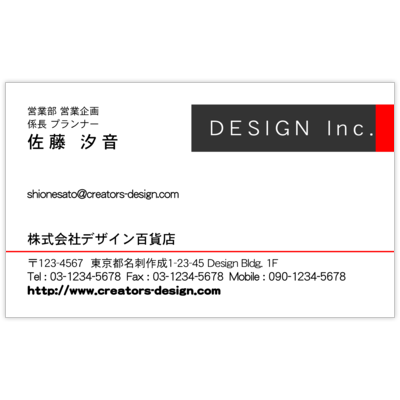 営業部 営業企画
係長 プランナー
佐藤 汐音

DESIGN Inc.

shionesato@creators-design.com

株式会社デザイン百貨店

〒123-4567 東京都名刺作成1-23-45 Design Bldg. 1F
Tel : 03-1234-5678 Fax : 03-1234-5678 Mobile : 090-1234-5678
http://www.creators-design.com